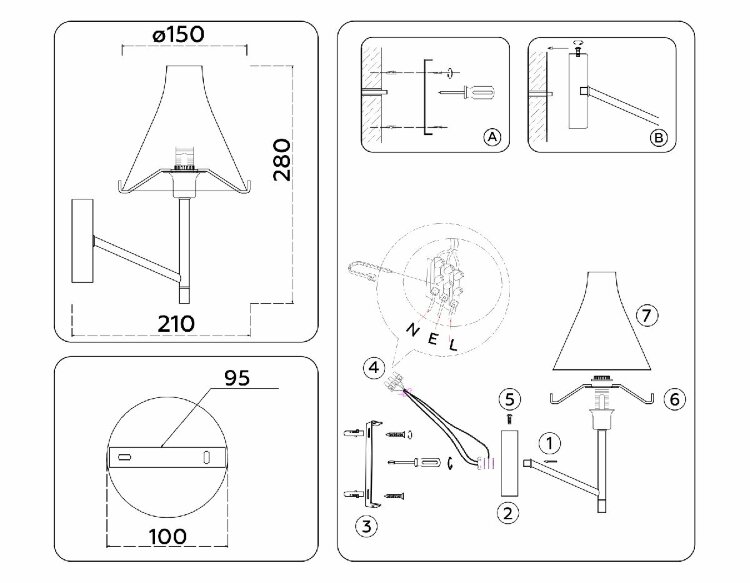 ø150
280
210
95
100
A
B
N E L
4
7
6
5
1
2
3